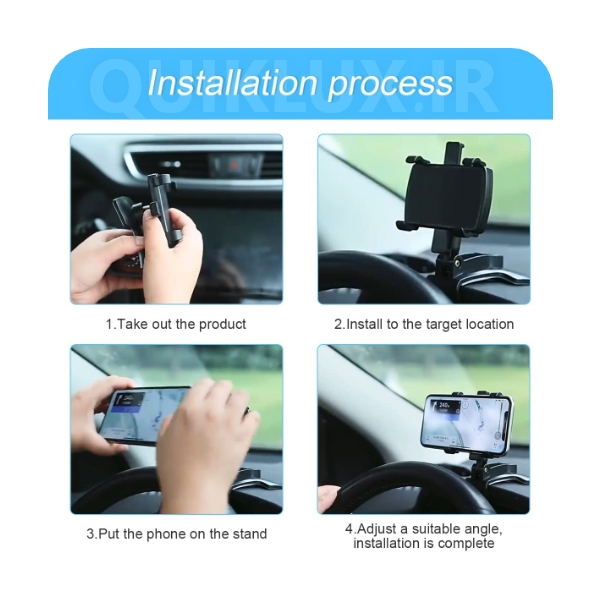 QUIKLUX.IR

Installation process

1.Take out the product

2.Install to the target location

3.Put the phone on the stand

4.Adjust a suitable angle, installation is complete